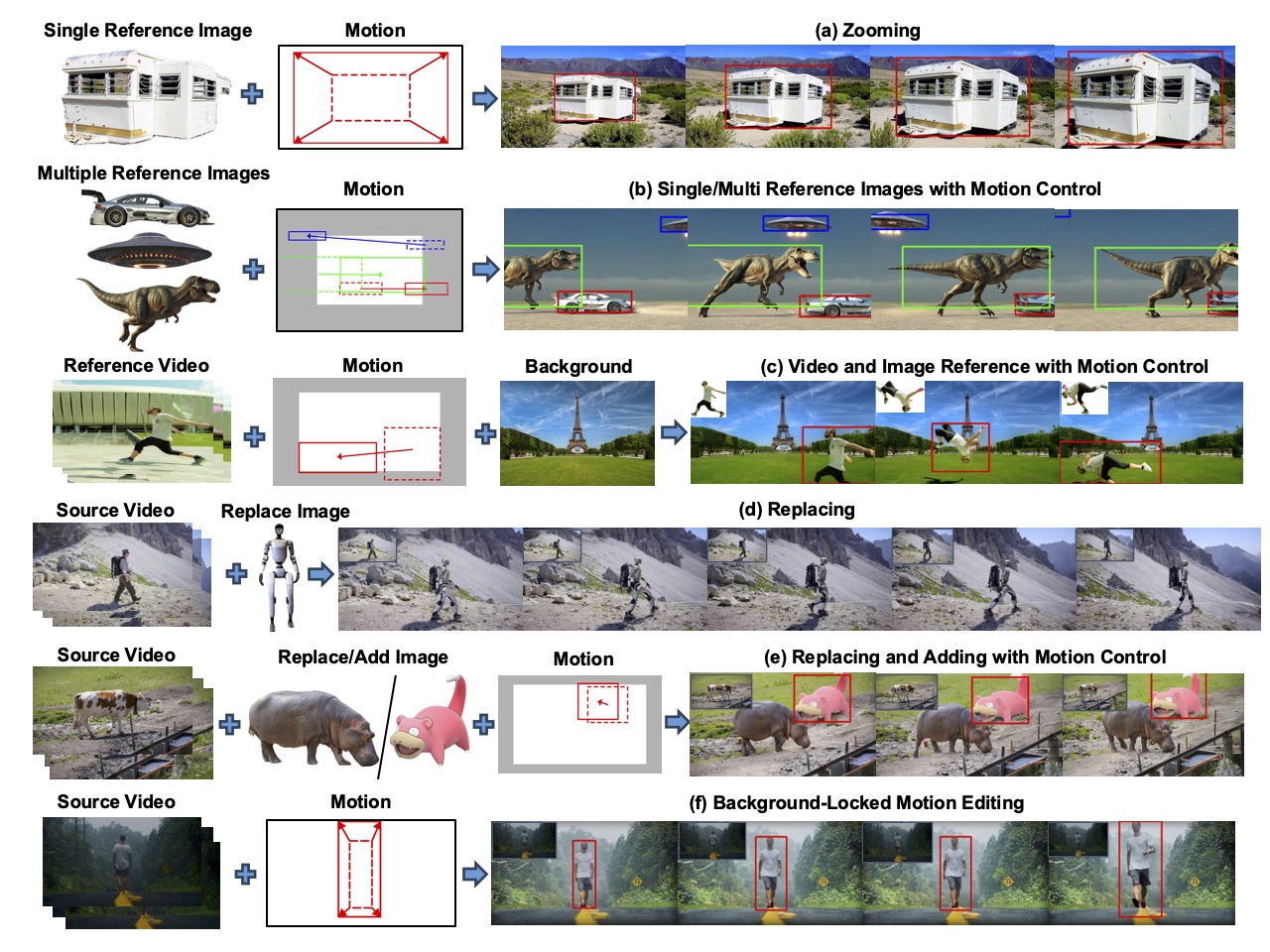 Single Reference Image

Motion

(a) Zooming

Multiple Reference Images

Motion

(b) Single/Multi Reference Images with Motion Control

Reference Video

Motion

Background

(c) Video and Image Reference with Motion Control

Source Video

Replace Image

(d) Replacing

Source Video

Replace/Add Image

Motion

(e) Replacing and Adding with Motion Control

Source Video

Motion

(f) Background-Locked Motion Editing